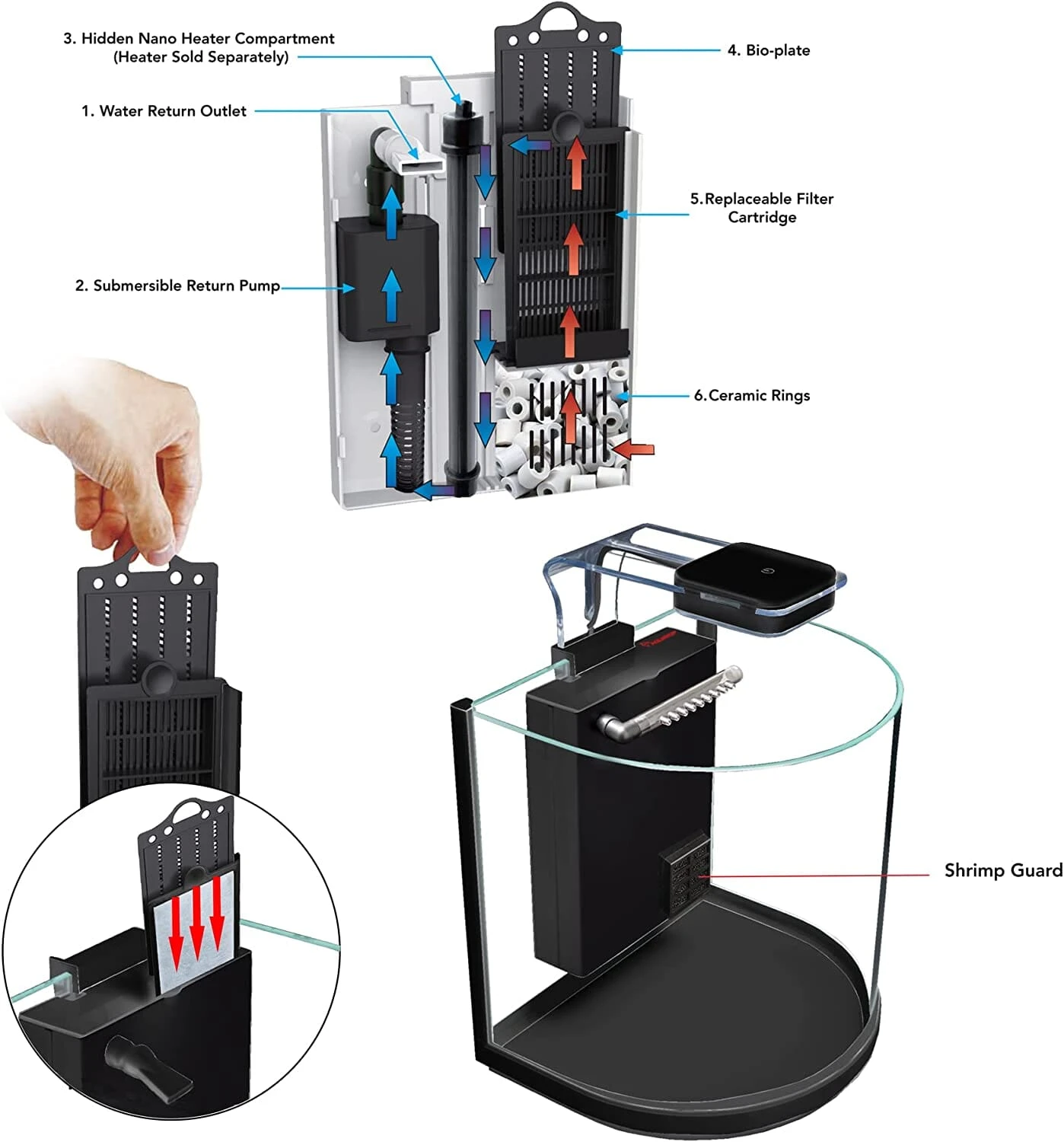 3. Hidden Nano Heater Compartment
(Heater Sold Separately)

4. Bio-plate

1. Water Return Outlet

5.Replaceable Filter
Cartridge

2. Submersible Return Pump

6.Ceramic Rings

Shrimp Guard